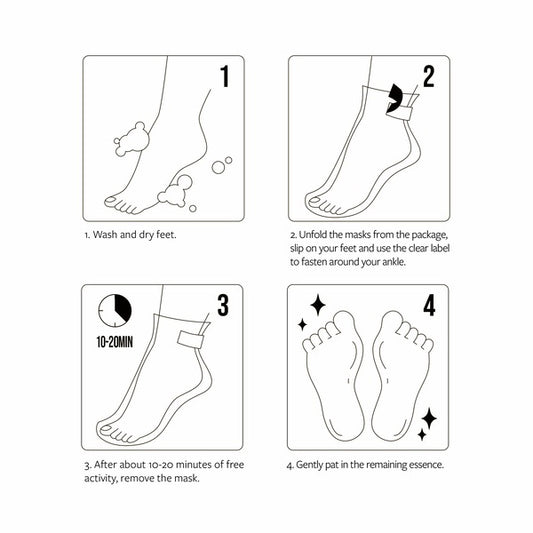 1

1. Wash and dry feet.

2

2. Unfold the masks from the package, slip on your feet and use the clear label to fasten around your ankle.

10-20MIN

3

3. After about 10-20 minutes of free activity, remove the mask.

4

4. Gently pat in the remaining essence.